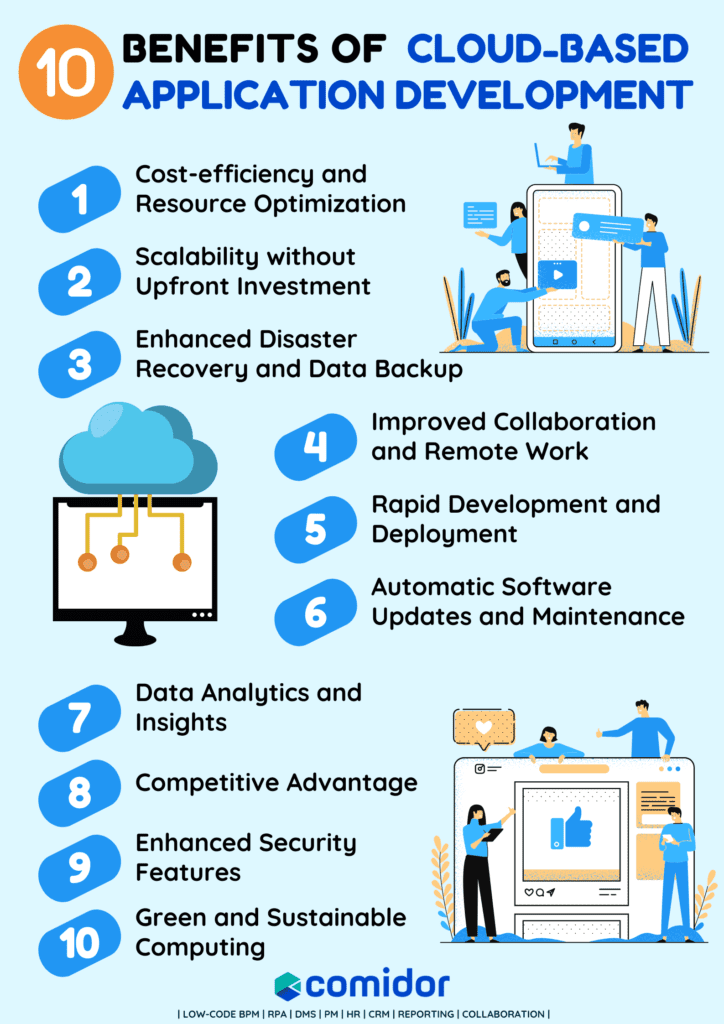 10 BENEFITS OF CLOUD-BASED APPLICATION DEVELOPMENT

1 Cost-efficiency and Resource Optimization

2 Scalability without Upfront Investment

3 Enhanced Disaster Recovery and Data Backup

4 Improved Collaboration and Remote Work

5 Rapid Development and Deployment

6 Automatic Software Updates and Maintenance

7 Data Analytics and Insights

8 Competitive Advantage

9 Enhanced Security Features

10 Green and Sustainable Computing

comidor

| LOW-CODE BPM | RPA | DMS | PM | HR | CRM | REPORTING | COLLABORATION |