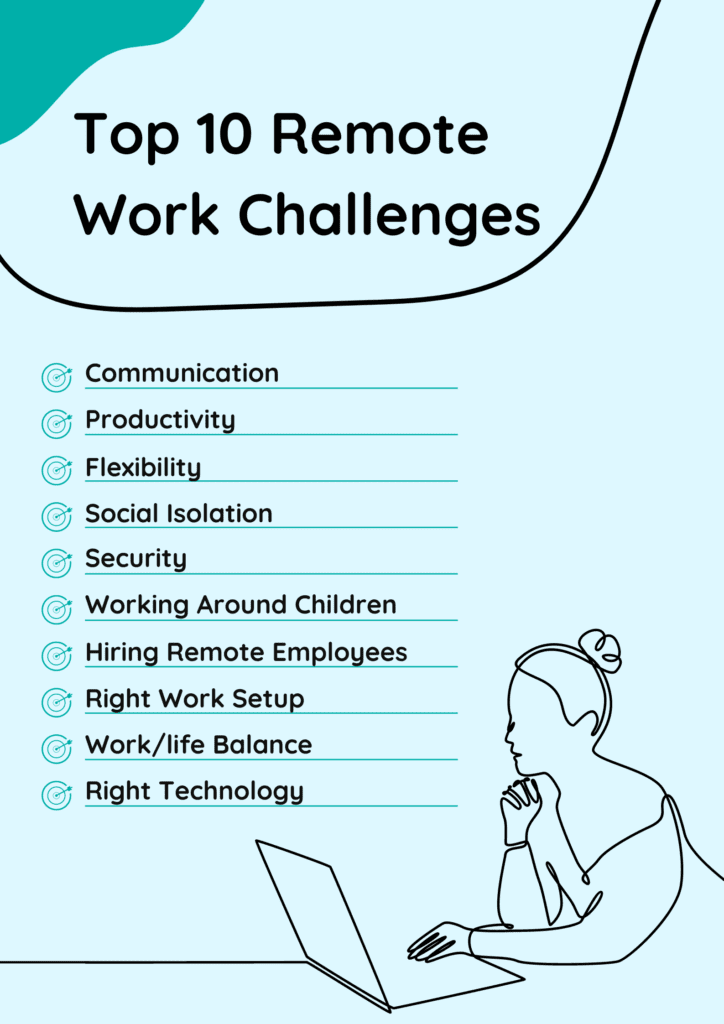 Top 10 Remote Work Challenges

Communication
Productivity
Flexibility
Social Isolation
Security
Working Around Children
Hiring Remote Employees
Right Work Setup
Work/life Balance
Right Technology