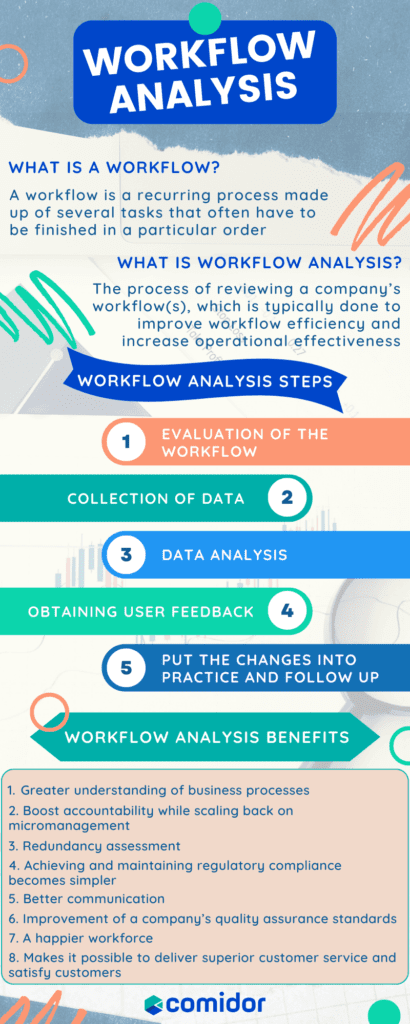 WORKFLOW ANALYSIS

WHAT IS A WORKFLOW?

A workflow is a recurring process made up of several tasks that often have to be finished in a particular order

WHAT IS WORKFLOW ANALYSIS?

The process of reviewing a company's workflow(s), which is typically done to improve workflow efficiency and increase operational effectiveness

WORKFLOW ANALYSIS STEPS

1 EVALUATION OF THE WORKFLOW

COLLECTION OF DATA 2

3 DATA ANALYSIS

OBTAINING USER FEEDBACK 4

5 PUT THE CHANGES INTO PRACTICE AND FOLLOW UP

WORKFLOW ANALYSIS BENEFITS

1. Greater understanding of business processes
2. Boost accountability while scaling back on micromanagement
3. Redundancy assessment
4. Achieving and maintaining regulatory compliance becomes simpler
5. Better communication
6. Improvement of a company's quality assurance standards
7. A happier workforce
8. Makes it possible to deliver superior customer service and satisfy customers

comidor